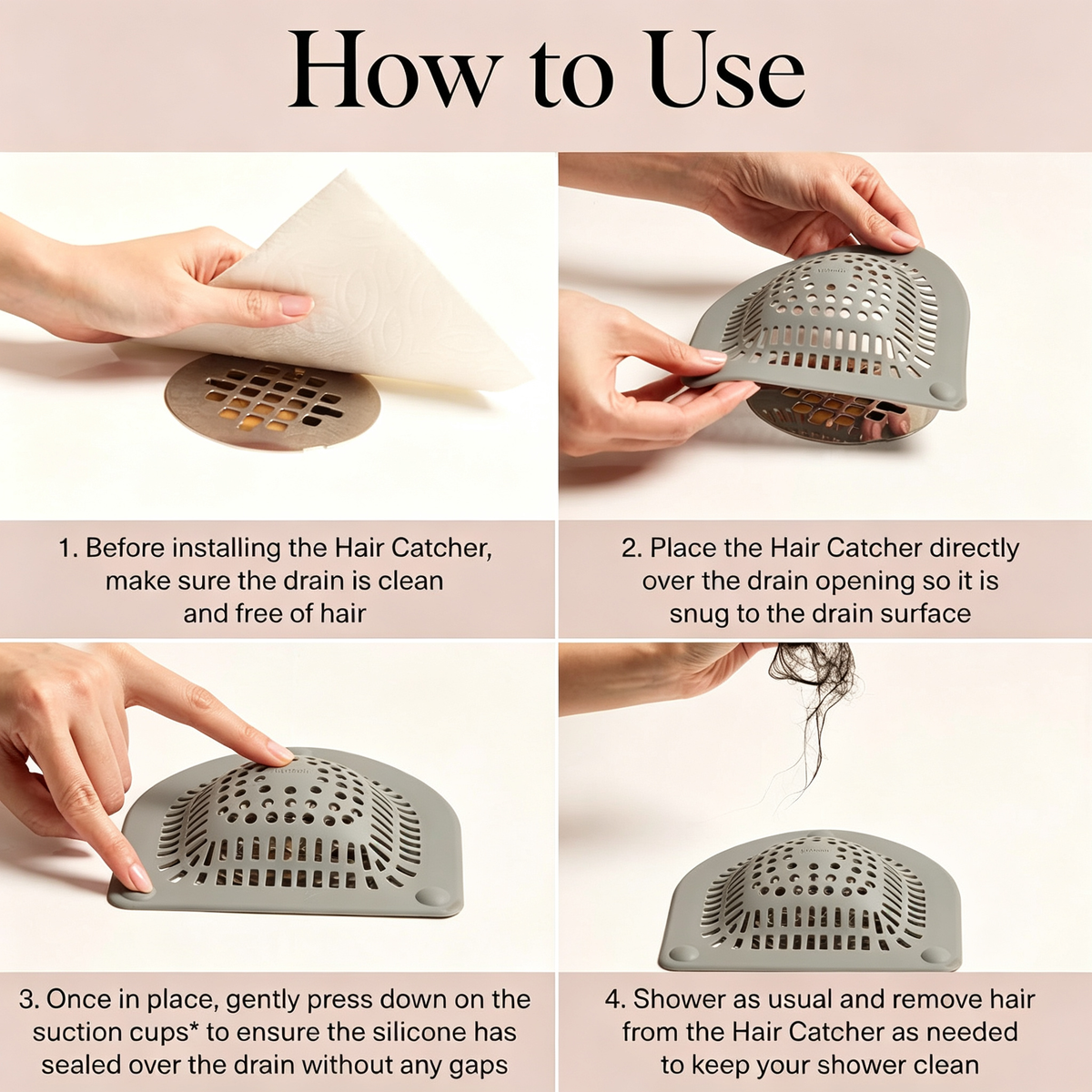 How to Use

1. Before installing the Hair Catcher, make sure the drain is clean and free of hair

2. Place the Hair Catcher directly over the drain opening so it is snug to the drain surface

3. Once in place, gently press down on the suction cups* to ensure the silicone has sealed over the drain without any gaps

4. Shower as usual and remove hair from the Hair Catcher as needed to keep your shower clean