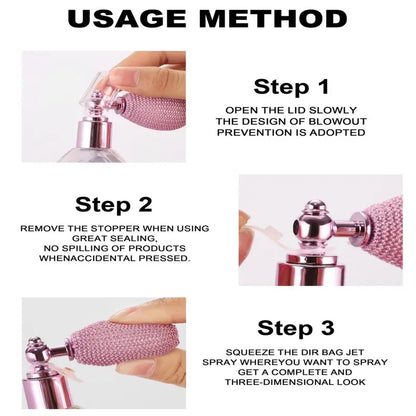 USAGE METHOD

Step 1

OPEN THE LID SLOWLY THE DESIGN OF BLOWOUT PREVENTION IS ADOPTED

Step 2

REMOVE THE STOPPER WHEN USING GREAT SEALING, NO SPILLING OF PRODUCTS WHENACCIDENTAL PRESSED.

Step 3

SQUEEZE THE DIR BAG JET SPRAY WHEREYOU WANT TO SPRAY GET A COMPLETE AND THREE-DIMENSIONAL LOOK