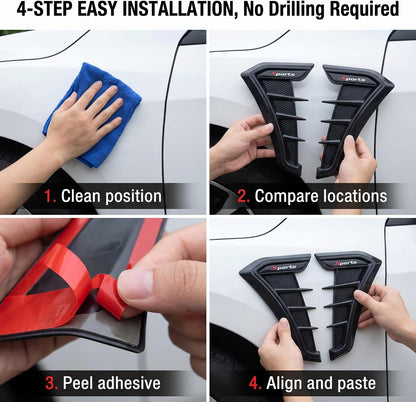 4-STEP EASY INSTALLATION, No Drilling Required

1. Clean position

Sports Sports

2. Compare locations

3. Peel adhesive

Sports Sports

4. Align and paste