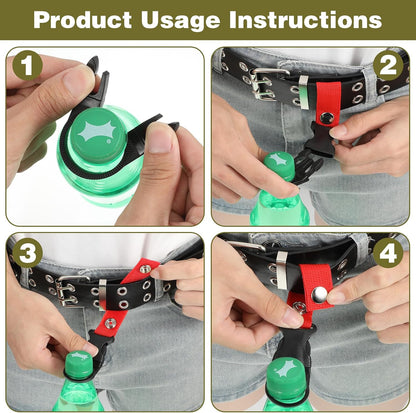 Product Usage Instructions

1

2

3

4