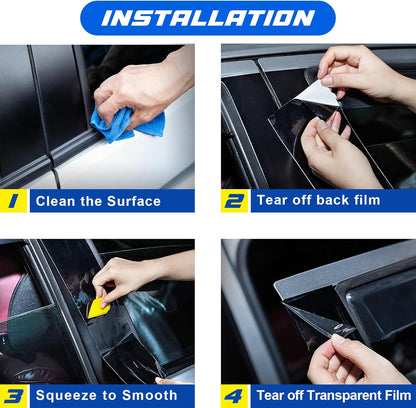 INSTALLATION

1 Clean the Surface

2 Tear off back film

3 Squeeze to Smooth

4 Tear off Transparent Film