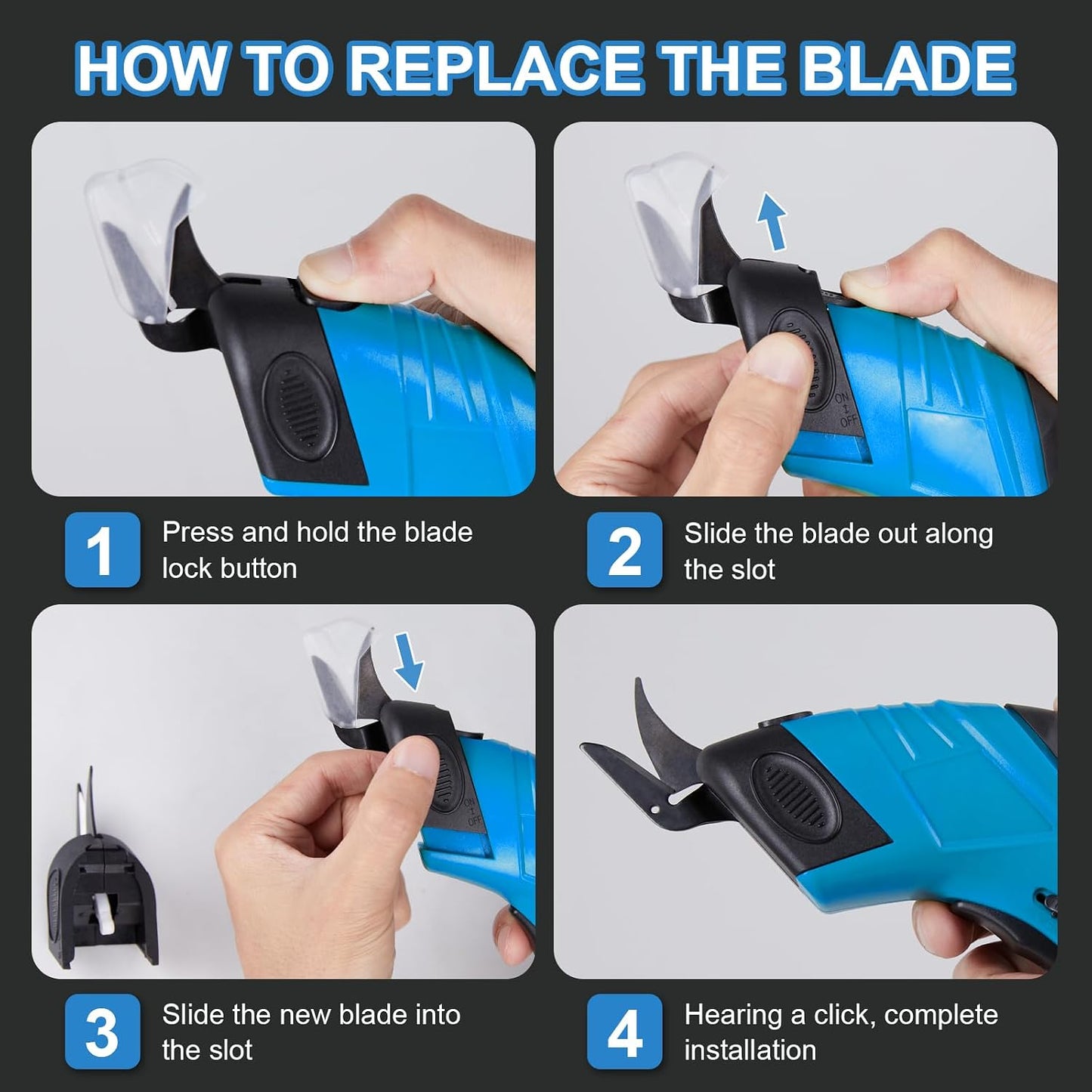 HOW TO REPLACE THE BLADE

ON
I
OFF

1 Press and hold the blade lock button

2 Slide the blade out along the slot

ON
I
OFF

3 Slide the new blade into the slot

4 Hearing a click, complete installation