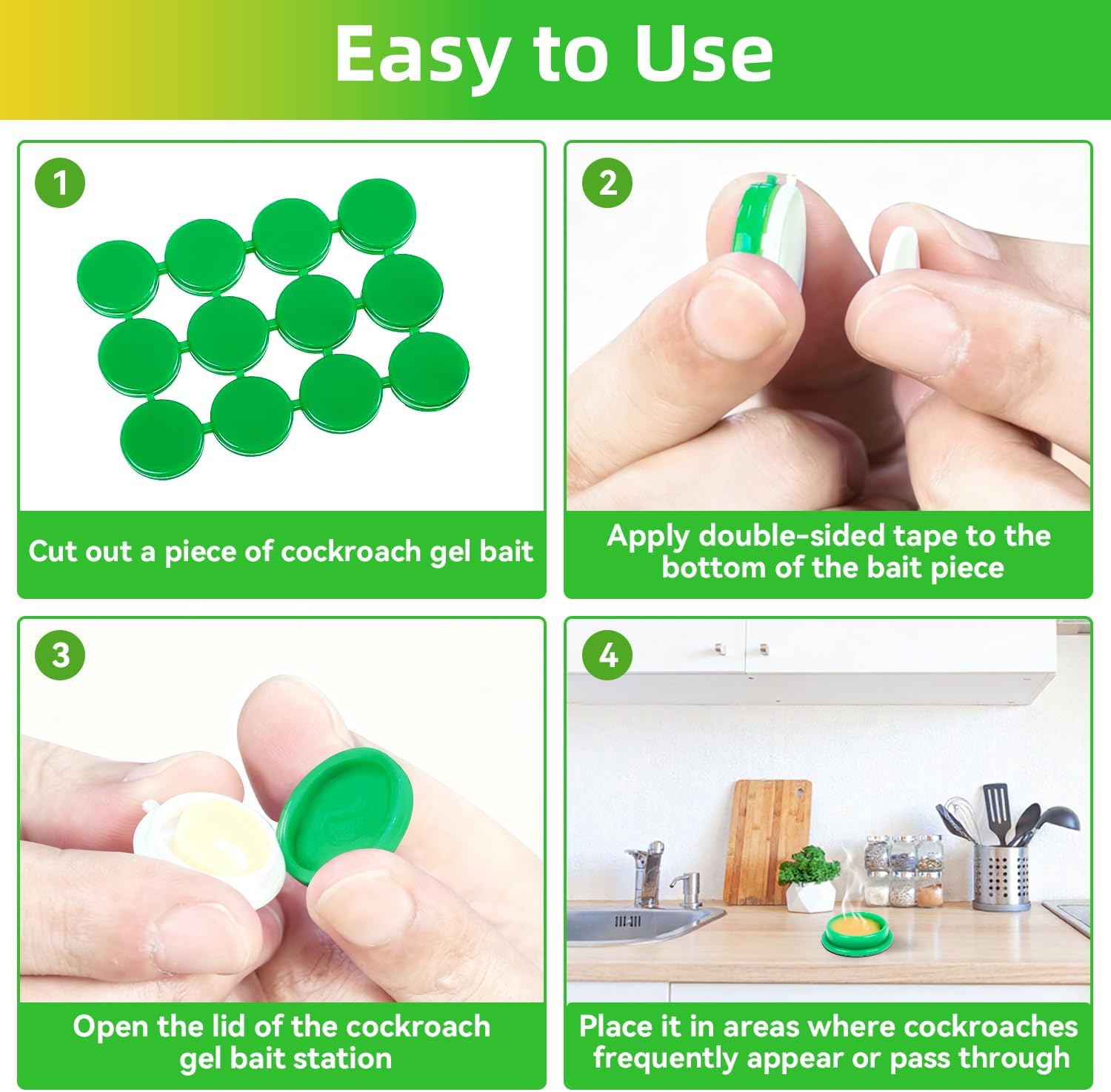 Easy to Use

1

Cut out a piece of cockroach gel bait

2

Apply double-sided tape to the bottom of the bait piece

3

Open the lid of the cockroach gel bait station

4

Place it in areas where cockroaches frequently appear or pass through