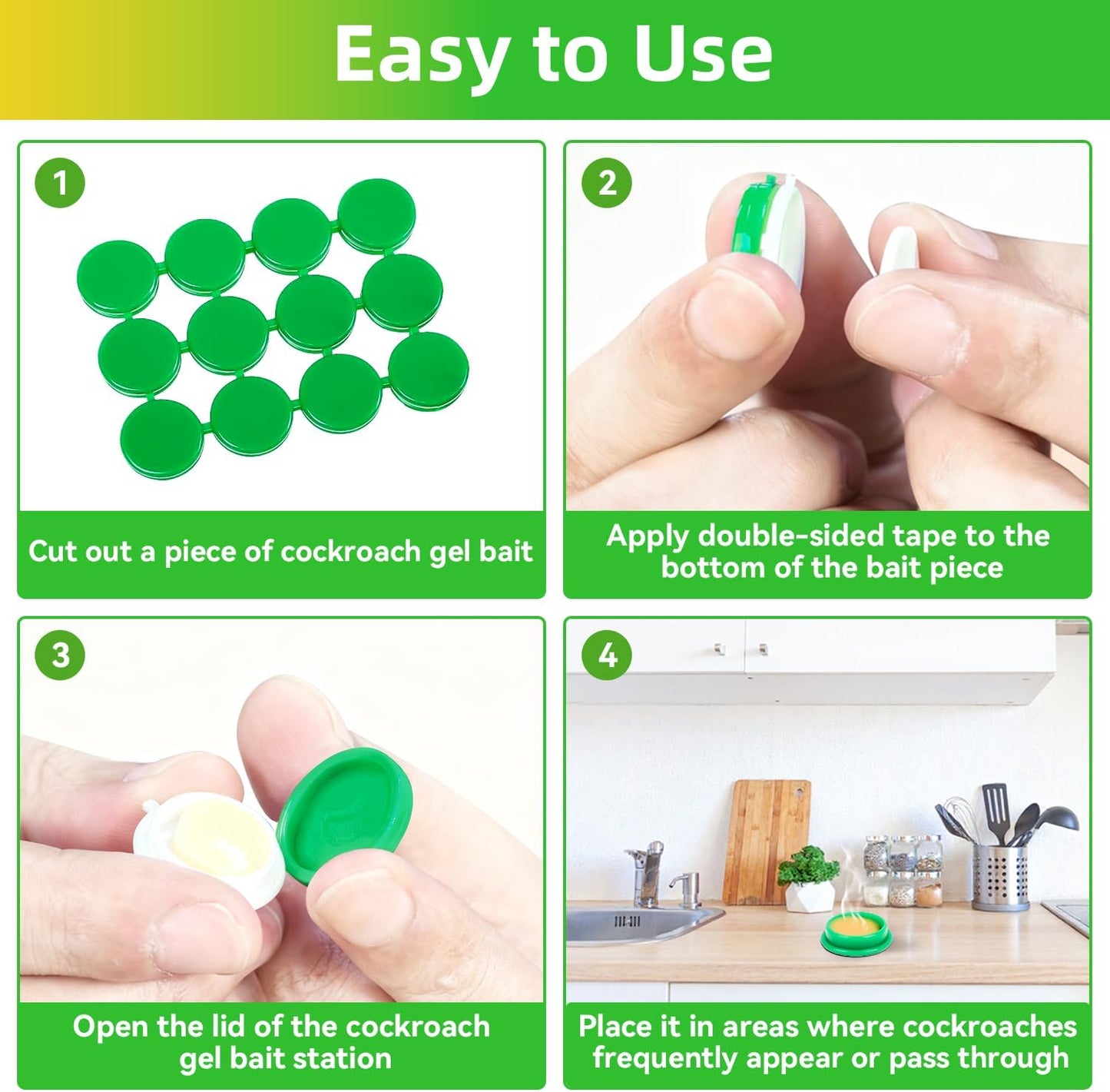 Easy to Use

1

Cut out a piece of cockroach gel bait

2

Apply double-sided tape to the bottom of the bait piece

3

Open the lid of the cockroach gel bait station

4

Place it in areas where cockroaches frequently appear or pass through