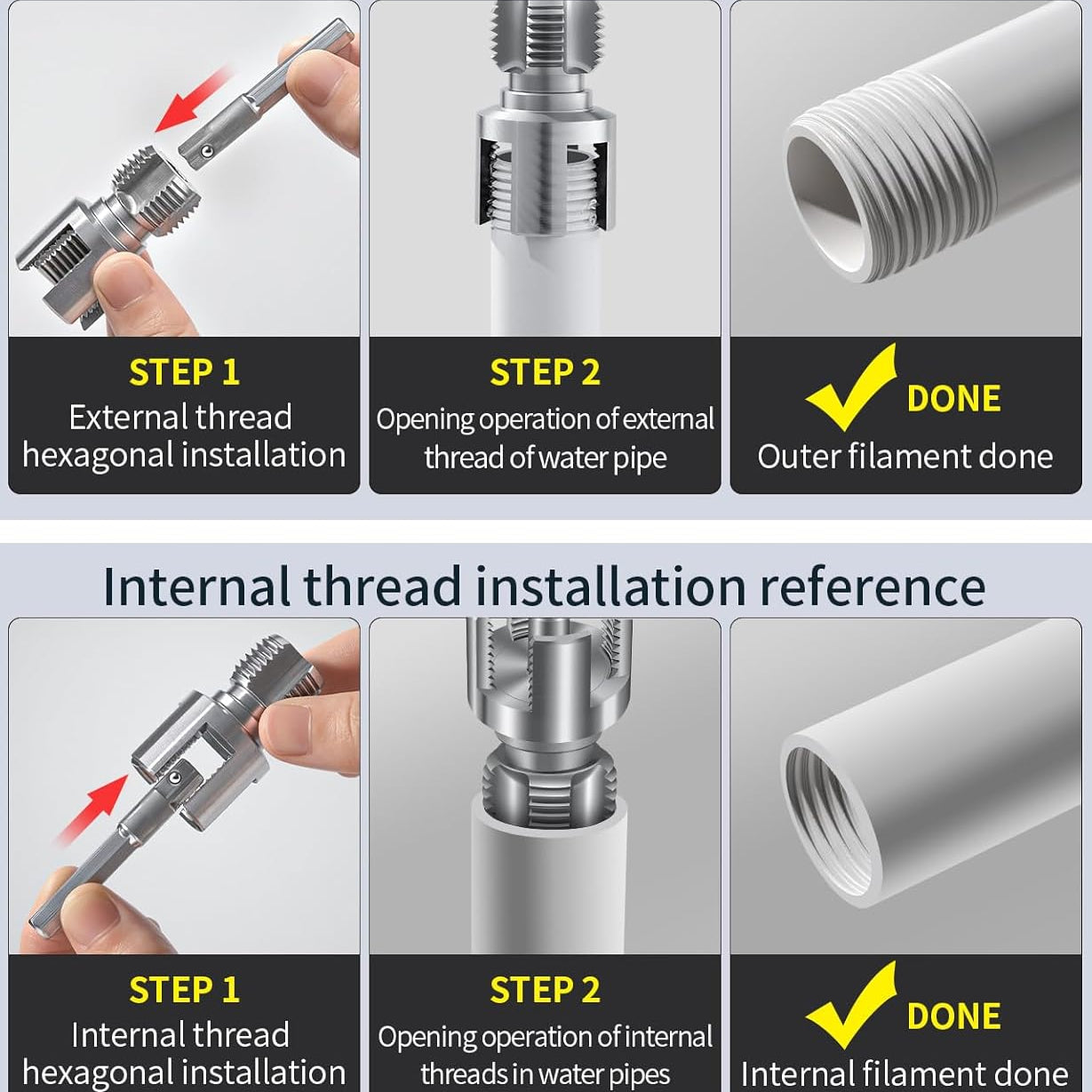 STEP 1
External thread hexagonal installation

STEP 2
Opening operation of external thread of water pipe

DONE
Outer filament done

Internal thread installation reference

STEP 1
Internal thread hexagonal installation

STEP 2
Opening operation of internal threads in water pipes

DONE
Internal filament done