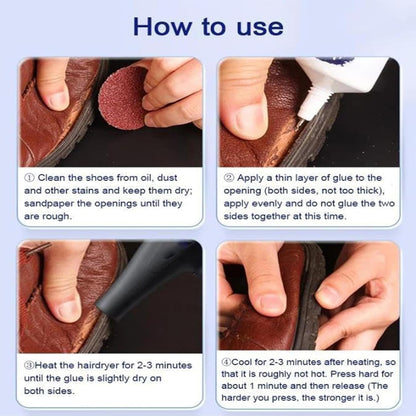 How to use

① Clean the shoes from oil, dust and other stains and keep them dry; sandpaper the openings until they are rough.

② Apply a thin layer of glue to the opening (both sides, not too thick), apply evenly and do not glue the two sides together at this time.

③Heat the hairdryer for 2-3 minutes until the glue is slightly dry on both sides.

④Cool for 2-3 minutes after heating, so that it is roughly not hot. Press hard for about 1 minute and then release (The harder you press, the stronger it is.)