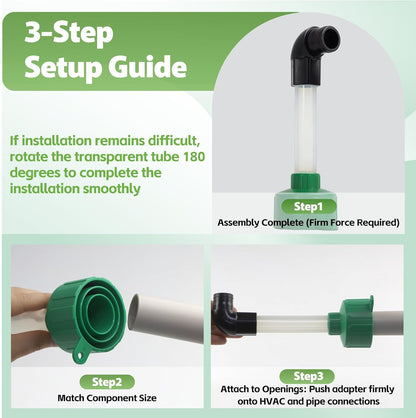 3-Step Setup Guide

If installation remains difficult, rotate the transparent tube 180 degrees to complete the installation smoothly

Step1
Assembly Complete (Firm Force Required)

Step2
Match Component Size

Step3
Attach to Openings: Push adapter firmly onto HVAC and pipe connections