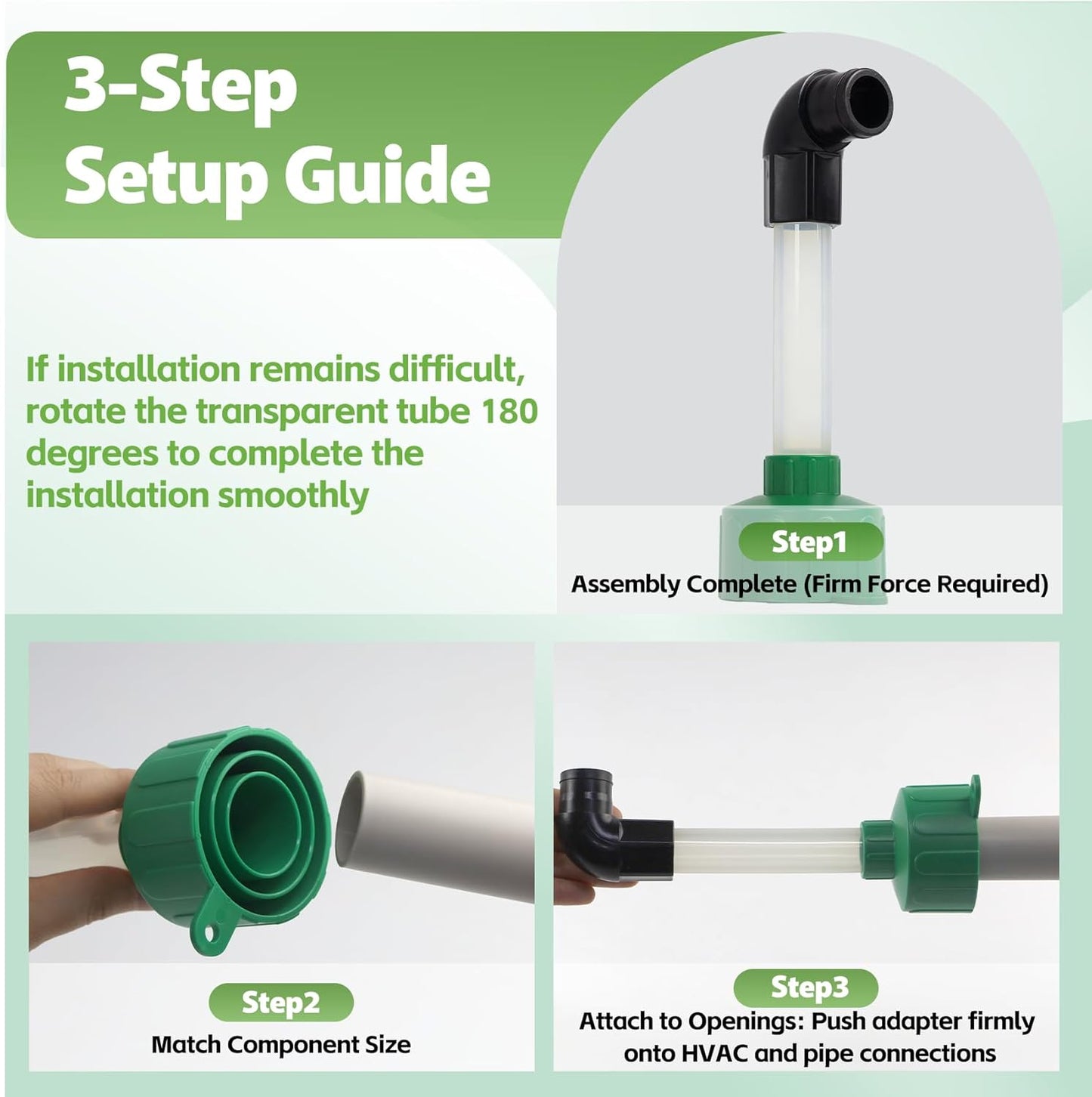 3-Step Setup Guide

If installation remains difficult, rotate the transparent tube 180 degrees to complete the installation smoothly

Step1
Assembly Complete (Firm Force Required)

Step2
Match Component Size

Step3
Attach to Openings: Push adapter firmly onto HVAC and pipe connections