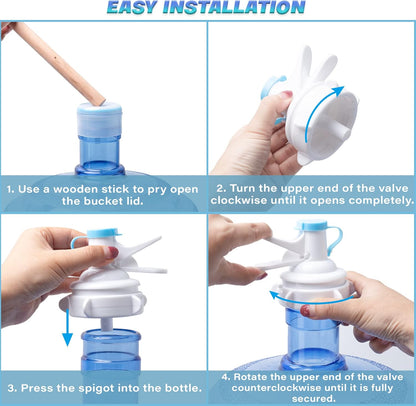 EASY INSTALLATION

1. Use a wooden stick to pry open the bucket lid.

2. Turn the upper end of the valve clockwise until it opens completely.

3. Press the spigot into the bottle.

4. Rotate the upper end of the valve counterclockwise until it is fully secured.