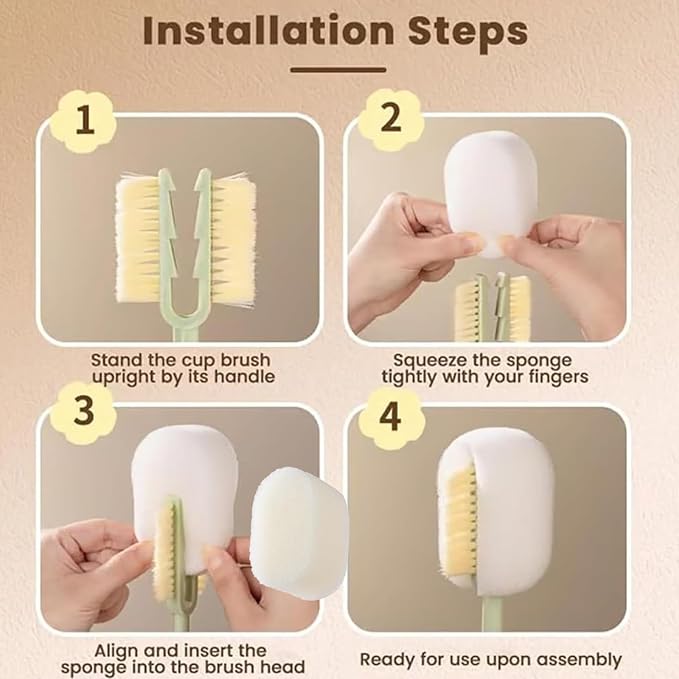 Installation Steps

1

Stand the cup brush upright by its handle

2

Squeeze the sponge tightly with your fingers

3

Align and insert the sponge into the brush head

4

Ready for use upon assembly