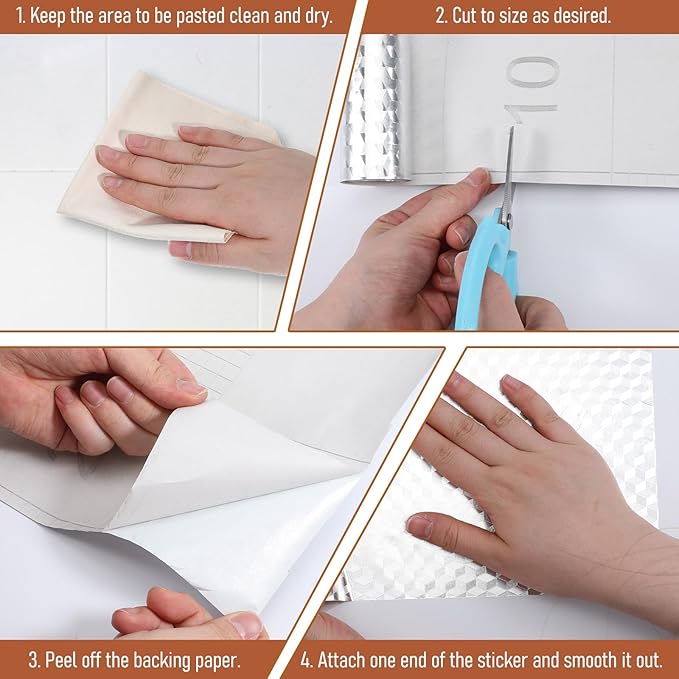 1. Keep the area to be pasted clean and dry.

2. Cut to size as desired.

10

3. Peel off the backing paper.

4. Attach one end of the sticker and smooth it out.