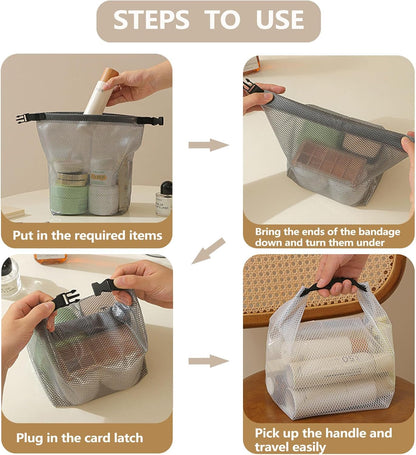 STEPS TO USE

Put in the required items

Bring the ends of the bandage down and turn them under

Plug in the card latch

Pick up the handle and travel easily