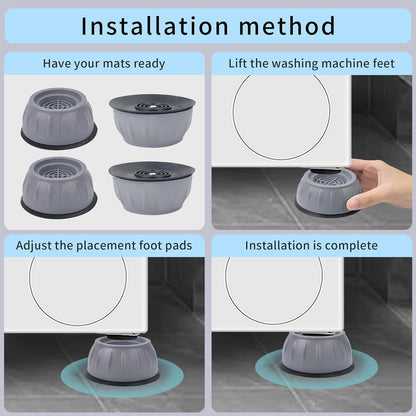 Installation method

Have your mats ready

Lift the washing machine feet

Adjust the placement foot pads

Installation is complete