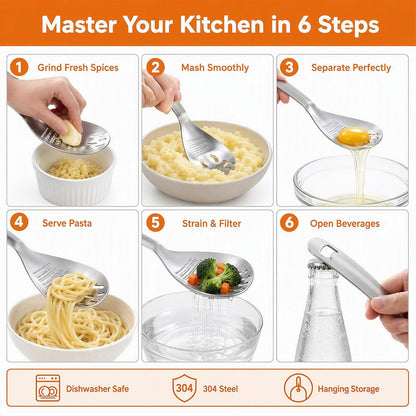 Master Your Kitchen in 6 Steps

1 Grind Fresh Spices

2 Mash Smoothly

3 Separate Perfectly

4 Serve Pasta

5 Strain & Filter

6 Open Beverages

Dishwasher Safe

304 304 Steel

Hanging Storage