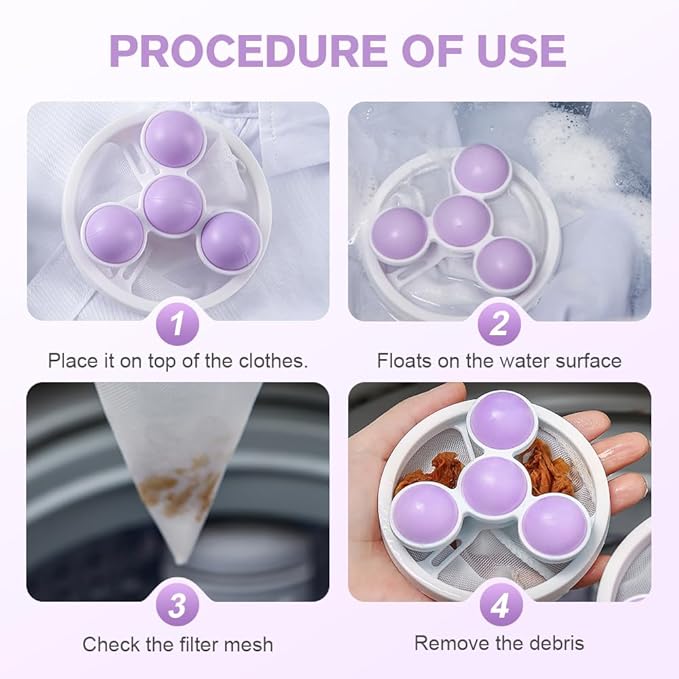 PROCEDURE OF USE

1
Place it on top of the clothes.

2
Floats on the water surface

3
Check the filter mesh

4
Remove the debris