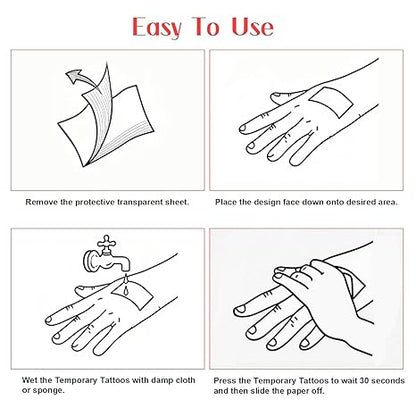 Easy To Use

Remove the protective transparent sheet.

Place the design face down onto desired area.

Wet the Temporary Tattoos with damp cloth or sponge.

Press the Temporary Tattoos to wait 30 seconds and then slide the paper off.