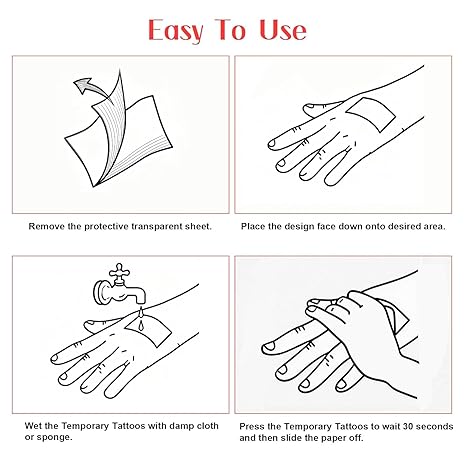 Easy To Use

Remove the protective transparent sheet.

Place the design face down onto desired area.

Wet the Temporary Tattoos with damp cloth or sponge.

Press the Temporary Tattoos to wait 30 seconds and then slide the paper off.