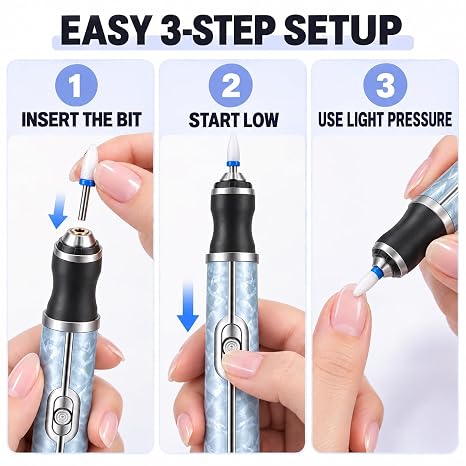 EASY 3-STEP SETUP

1
INSERT THE BIT

2
START LOW

3
USE LIGHT PRESSURE