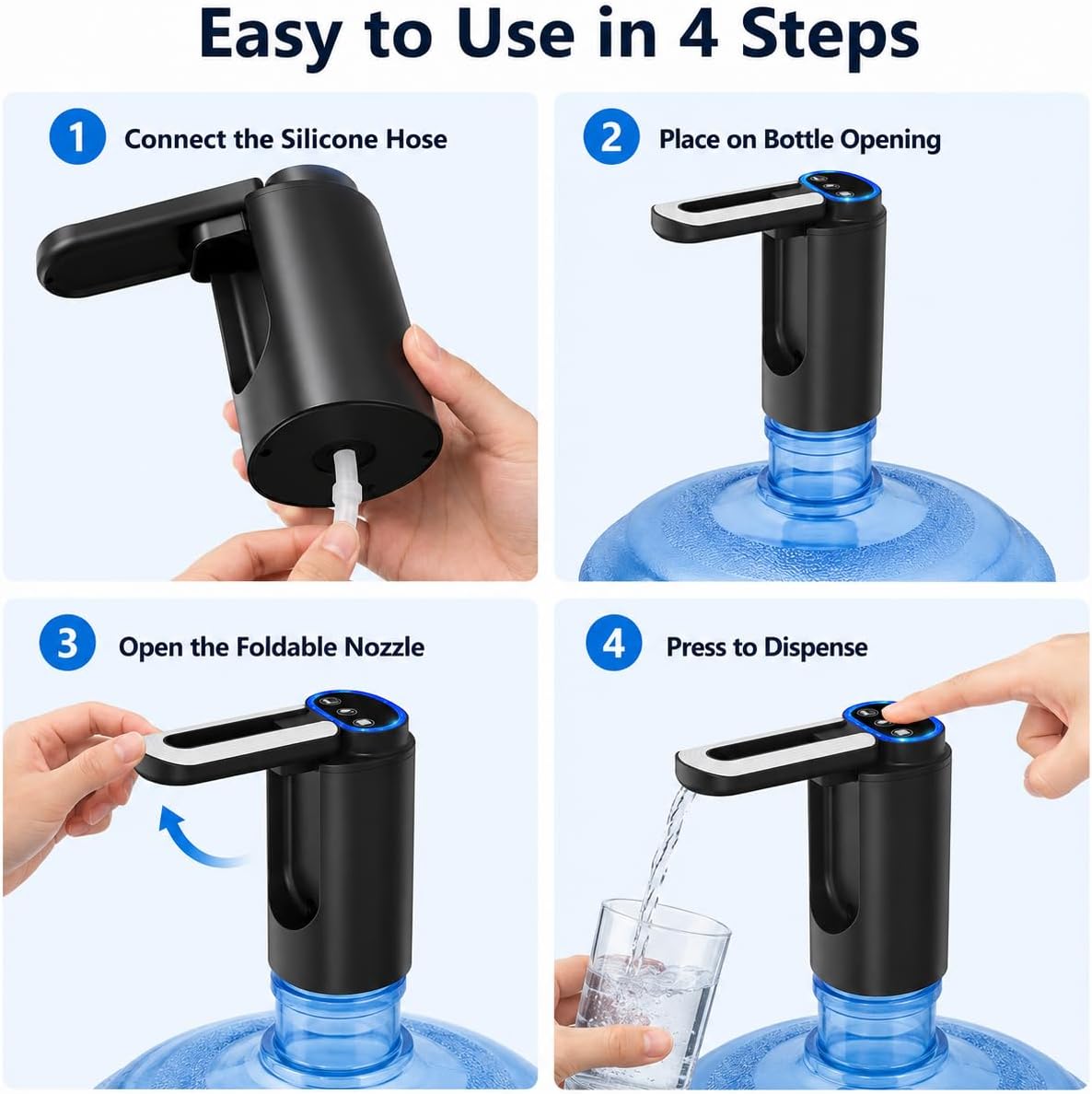 Easy to Use in 4 Steps

1 Connect the Silicone Hose

2 Place on Bottle Opening

3 Open the Foldable Nozzle

4 Press to Dispense