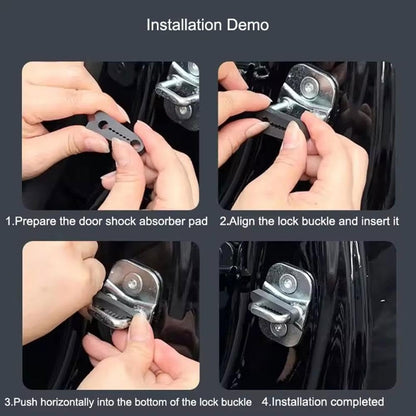 Installation Demo

1.Prepare the door shock absorber pad

2.Align the lock buckle and insert it

3.Push horizontally into the bottom of the lock buckle

4.Installation completed