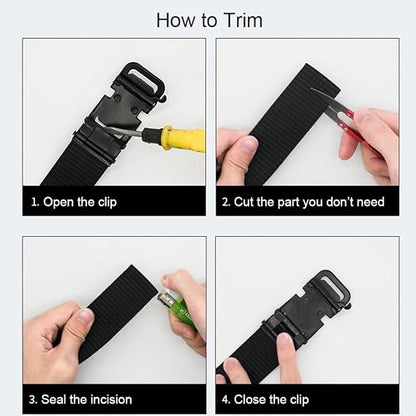 How to Trim

1. Open the clip

2. Cut the part you don't need

3. Seal the incision

4. Close the clip