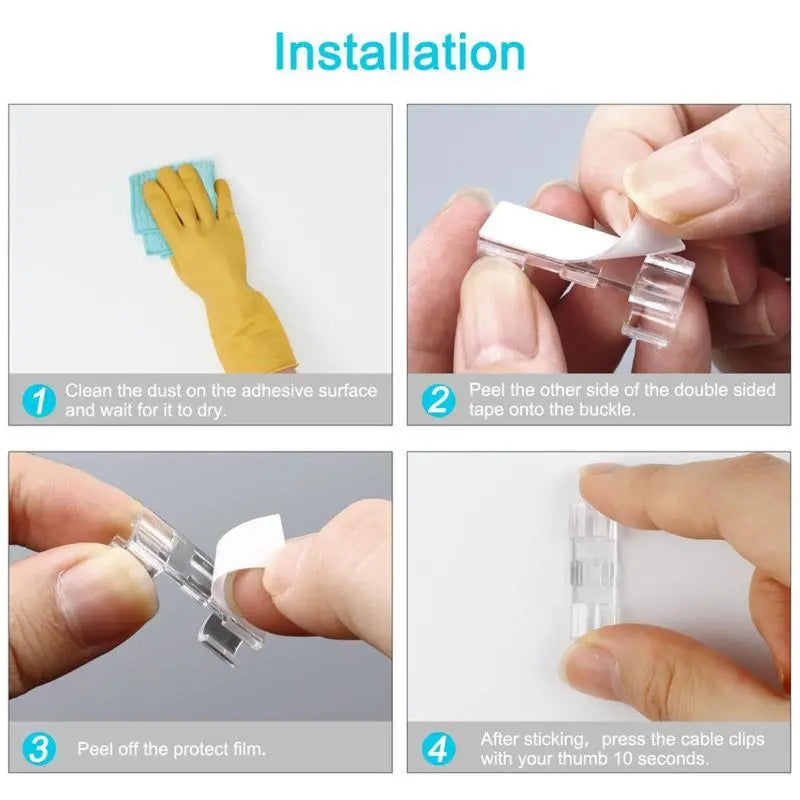 Installation

1 Clean the dust on the adhesive surface and wait for it to dry.

2 Peel the other side of the double sided tape onto the buckle.

3 Peel off the protect film.

4 After sticking, press the cable clips with your thumb 10 seconds.