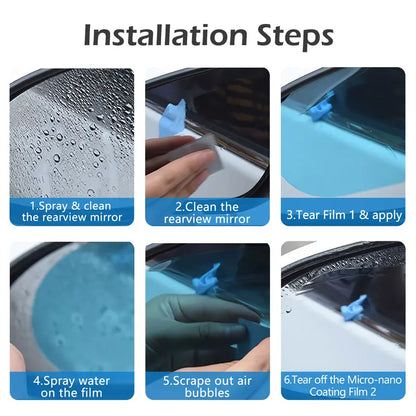 Installation Steps

1.Spray & clean the rearview mirror

2.Clean the rearview mirror

3.Tear Film 1 & apply

4.Spray water on the film

5.Scrape out air bubbles

6.Tear off the Micro-nano Coating Film 2