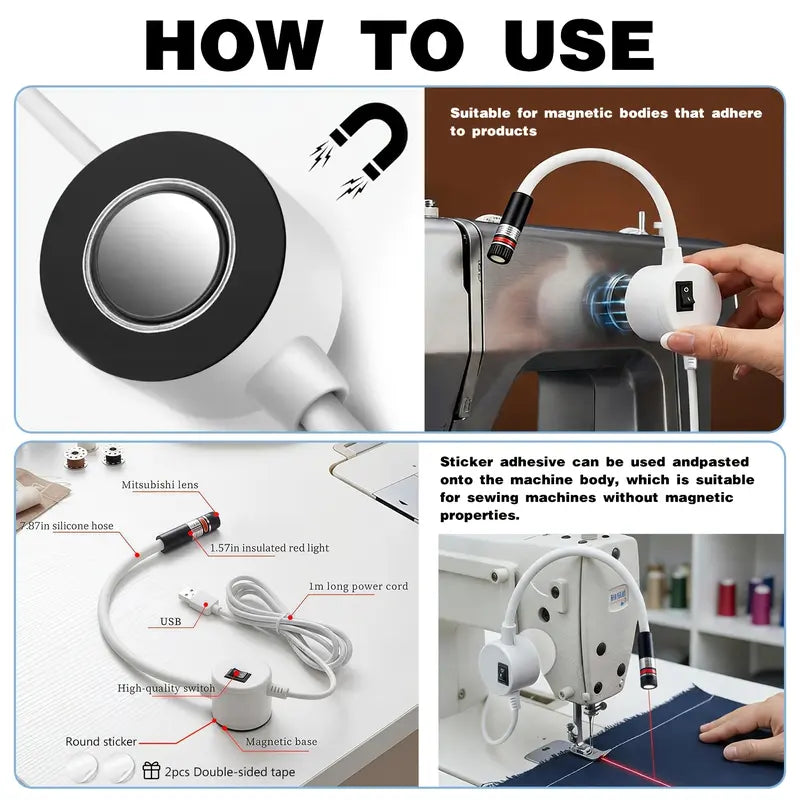 HOW TO USE

Suitable for magnetic bodies that adhere to products

Mitsubishi lens

7.87in silicone hose

1.57in insulated red light

1m long power cord

USB

High-quality switch

Round sticker

Magnetic base

2pcs Double-sided tape

Sticker adhesive can be used andpasted onto the machine body, which is suitable for sewing machines without magnetic properties.