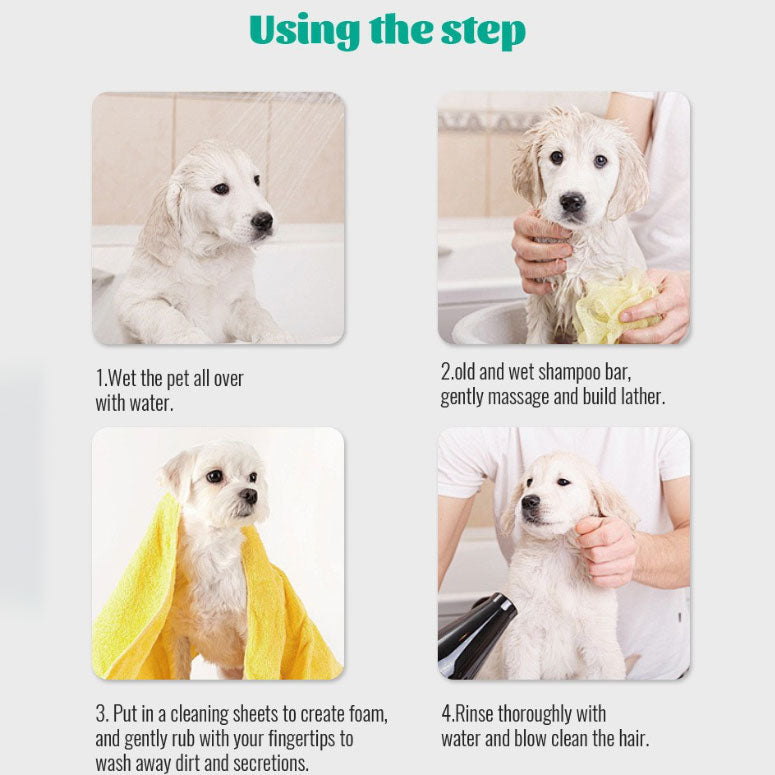 Using the step

1.Wet the pet all over with water.

2.old and wet shampoo bar, gently massage and build lather.

3. Put in a cleaning sheets to create foam, and gently rub with your fingertips to wash away dirt and secretions.

4.Rinse thoroughly with water and blow clean the hair.