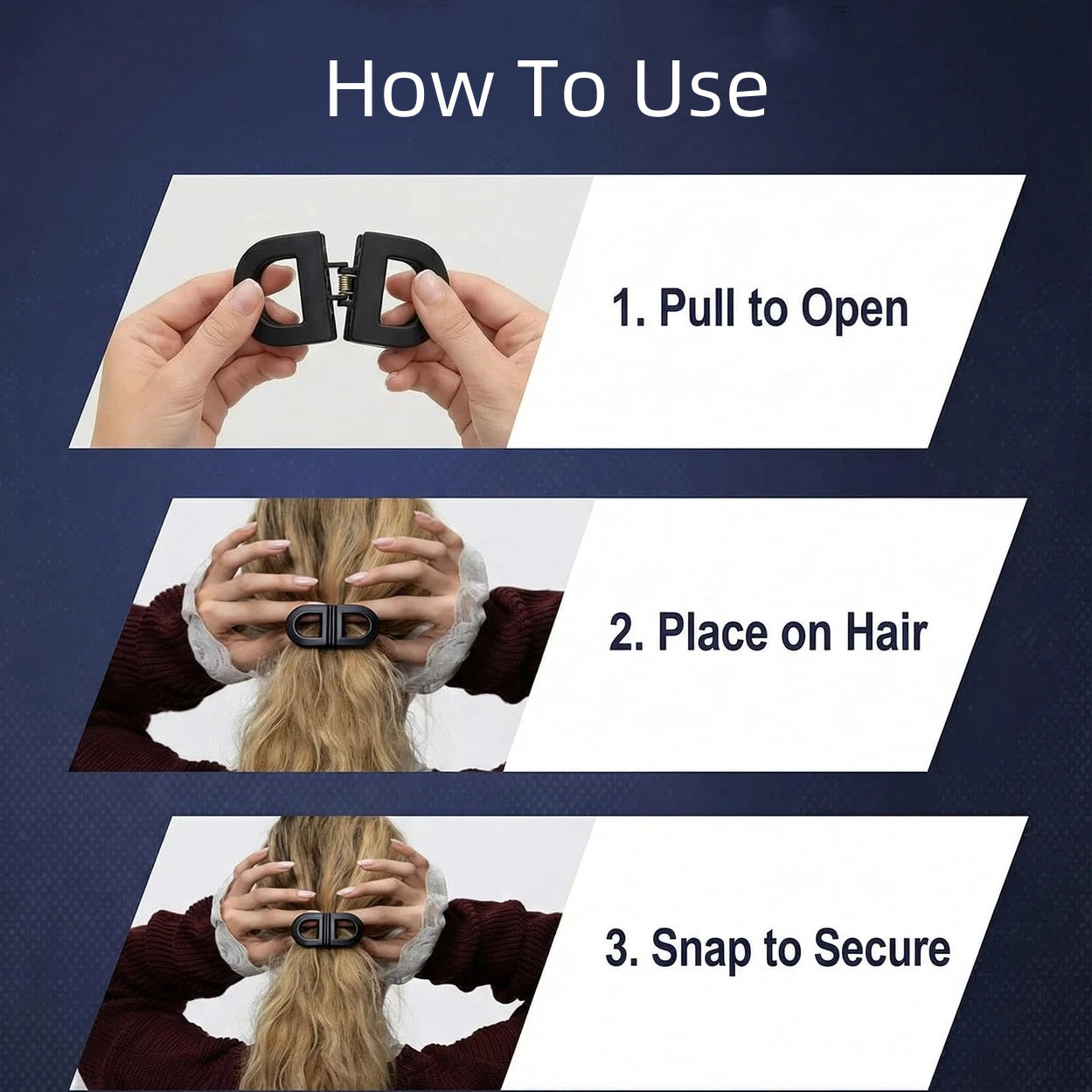 How To Use

1. Pull to Open

2. Place on Hair

3. Snap to Secure